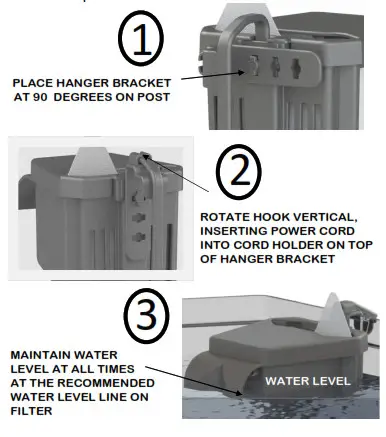 1

PLACE HANGER BRACKET AT 90 DEGREES ON POST

2

ROTATE HOOK VERTICAL, INSERTING POWER CORD INTO CORD HOLDER ON TOP OF HANGER BRACKET

3

MAINTAIN WATER LEVEL AT ALL TIMES AT THE RECOMMENDED WATER LEVEL LINE ON FILTER

WATER LEVEL