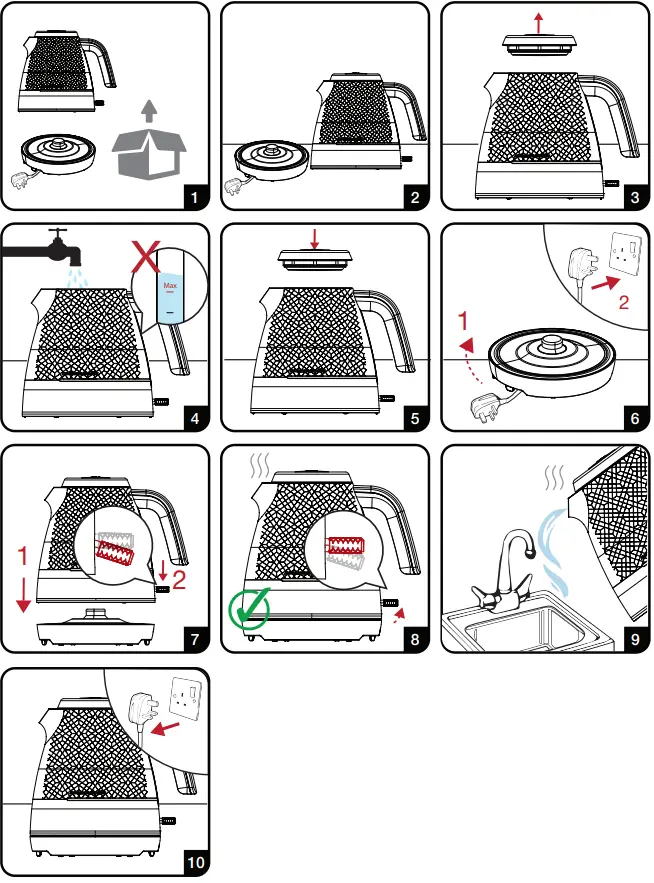 1

2

3

Max

4

5

1

2

6

1

2

7

8

9

10