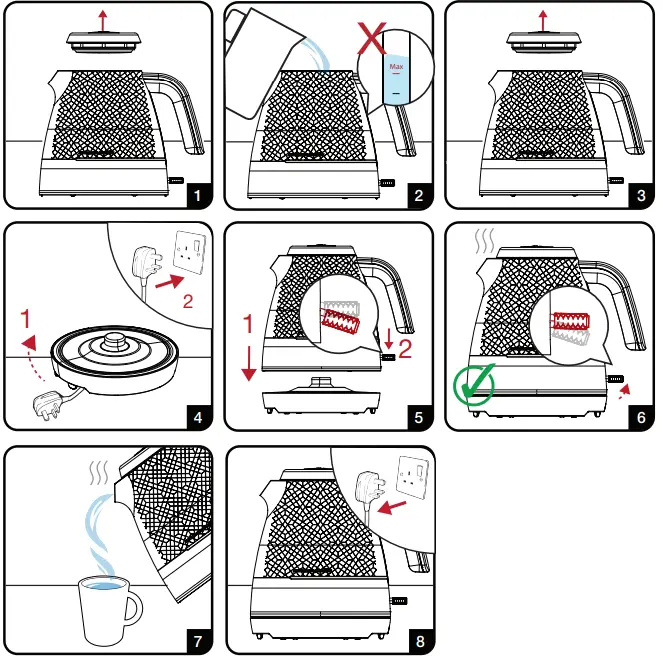 1

Max

2

3

1

2

4

1

2

5

6

7

8