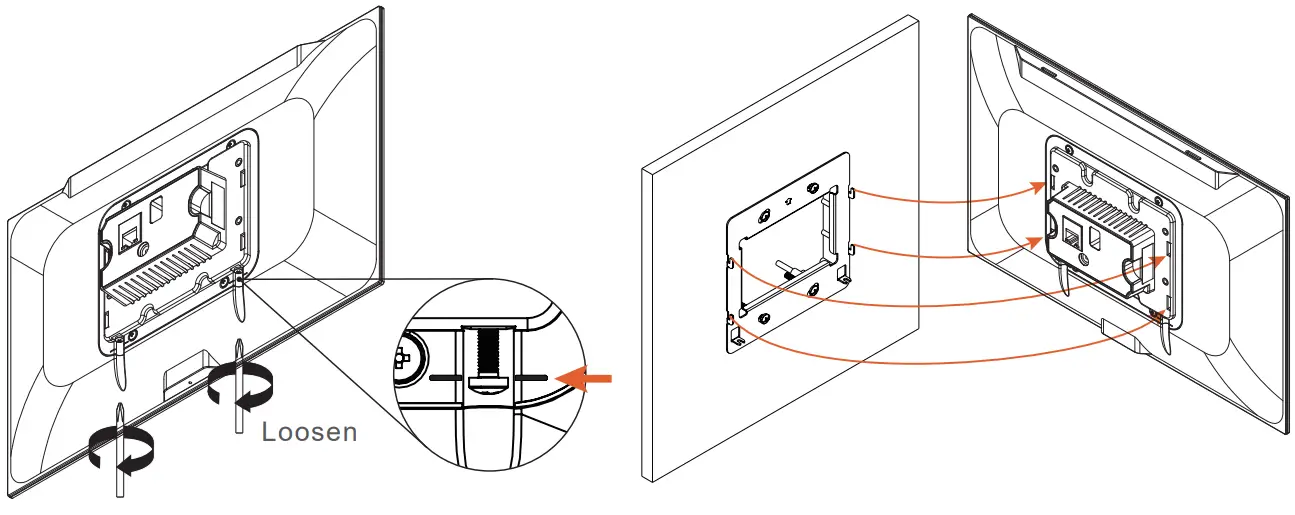 Loosen