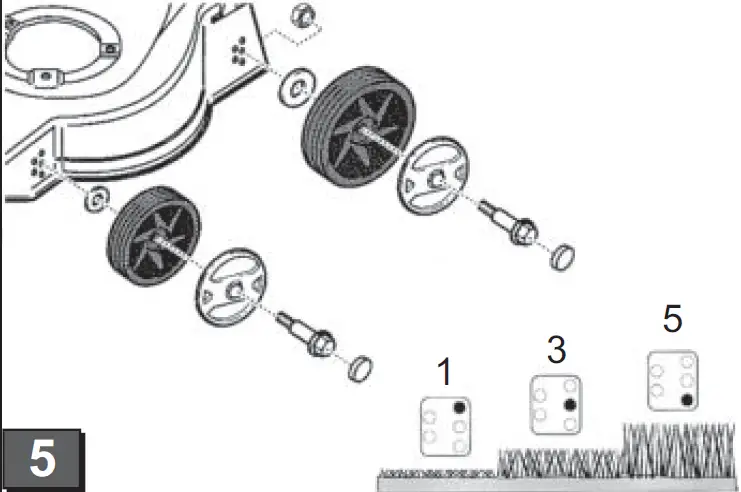 1
3
5
5