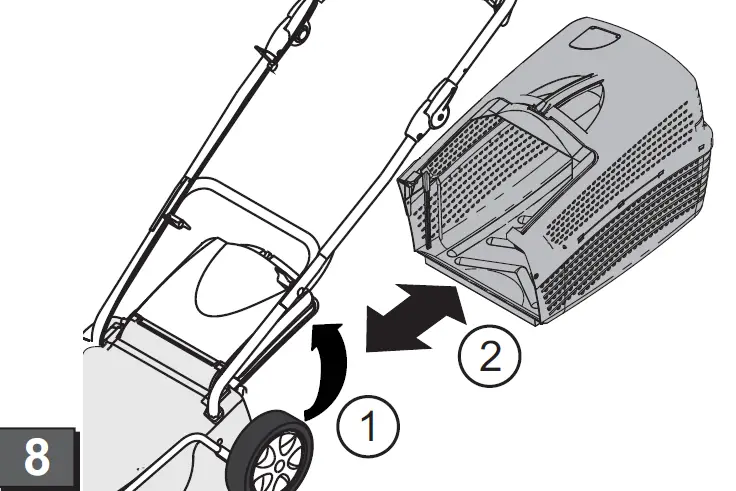 2
1
8