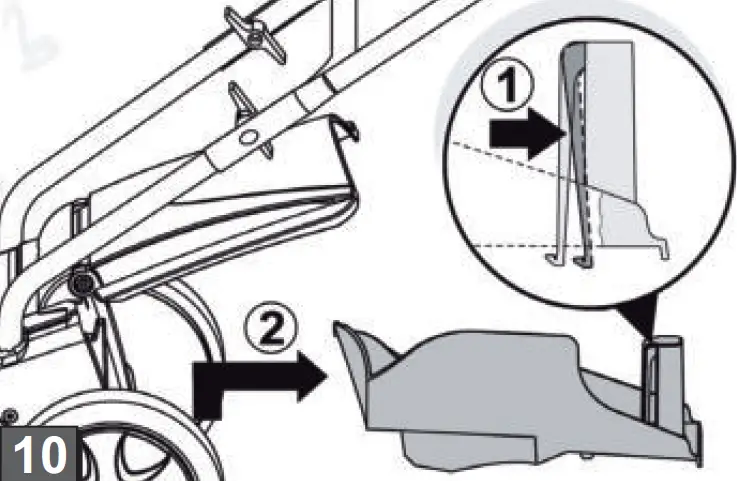 1
2
10