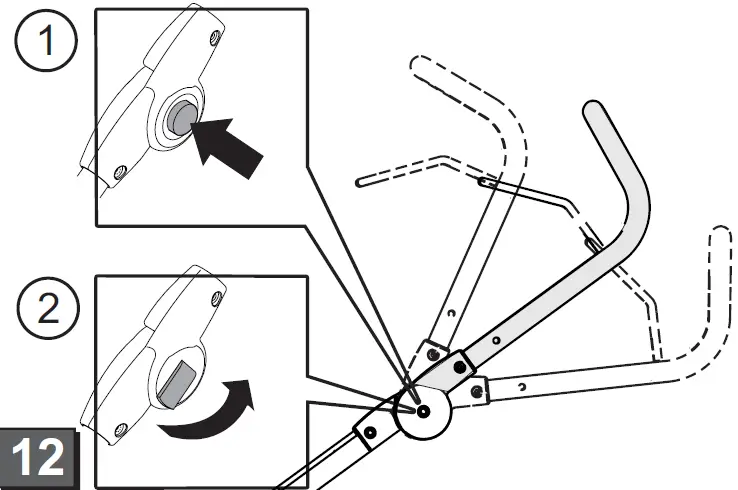 1

2

12