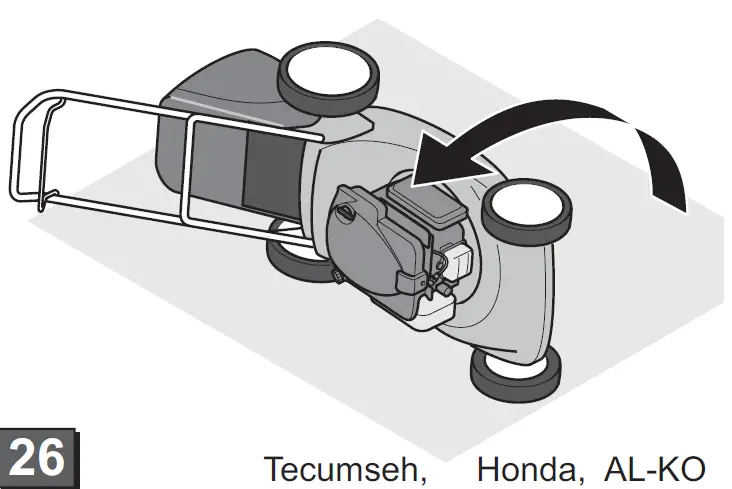 26

Tecumseh, Honda, AL-KO