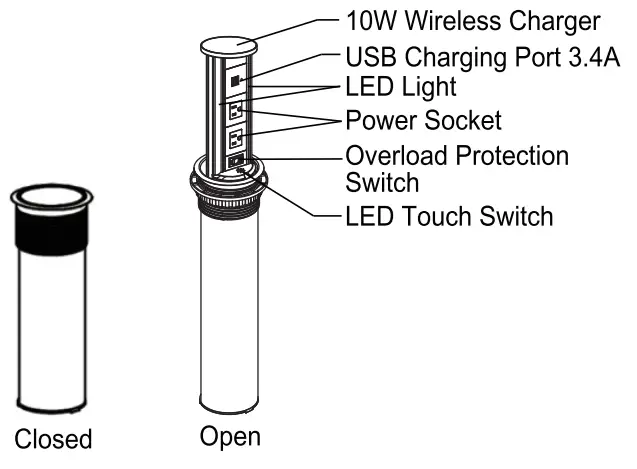 10W Wireless Charger
USB Charging Port 3.4A
LED Light
Power Socket
Overload Protection Switch
LED Touch Switch

Closed

Open