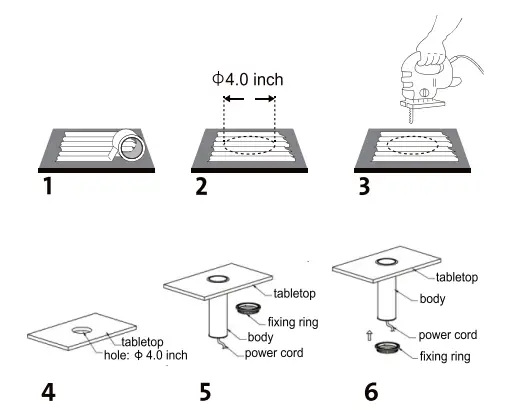 Φ4.0 inch

1

2

3

tabletop
hole: Φ 4.0 inch

4

tabletop
fixing ring
body
power cord

5

tabletop
body
power cord
fixing ring

6