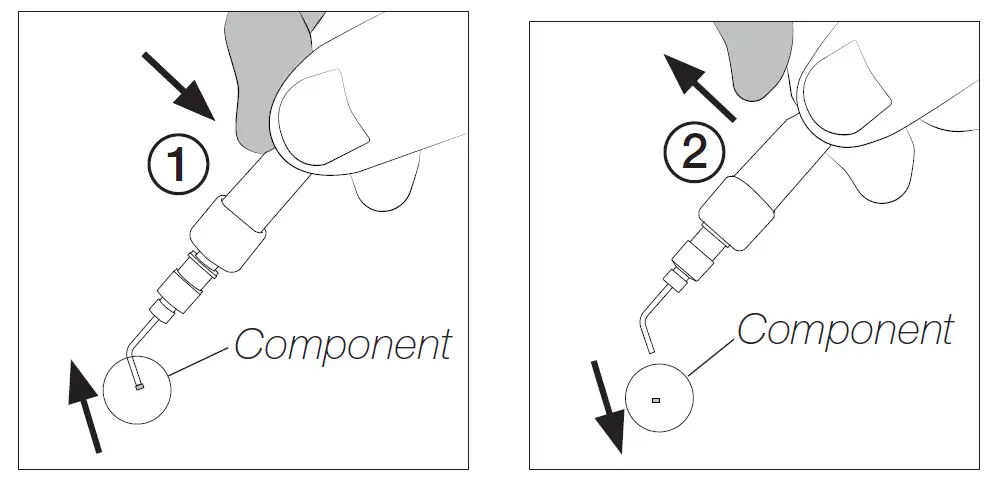 1
Component

2
Component