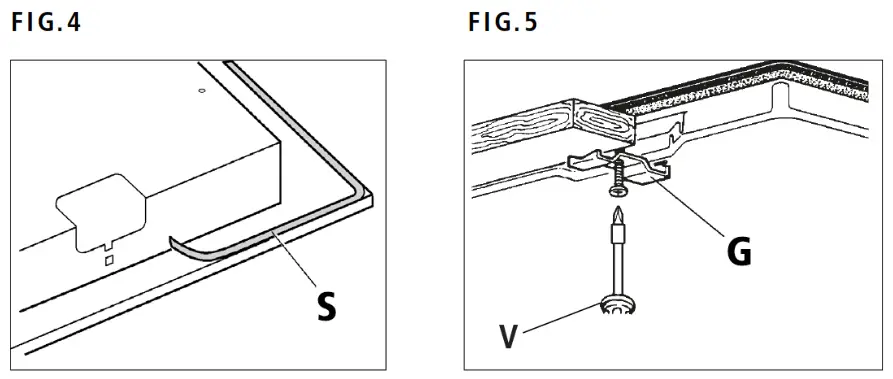 FIG.4

S

FIG.5

G

V