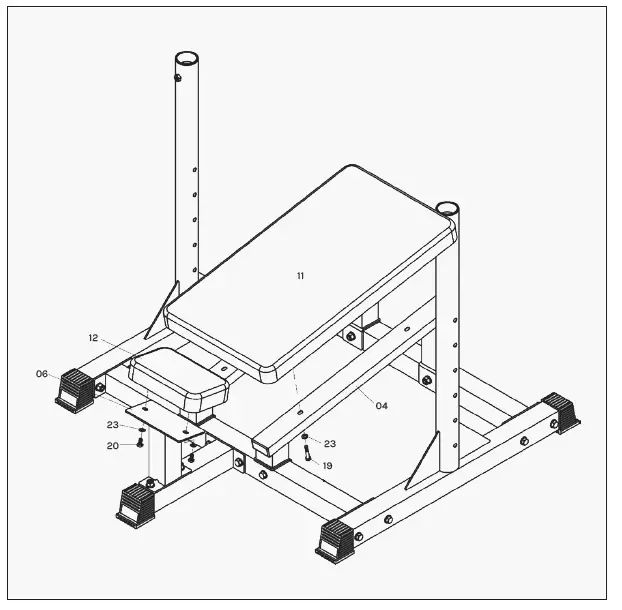 11
12
06
04
23
20
23
19