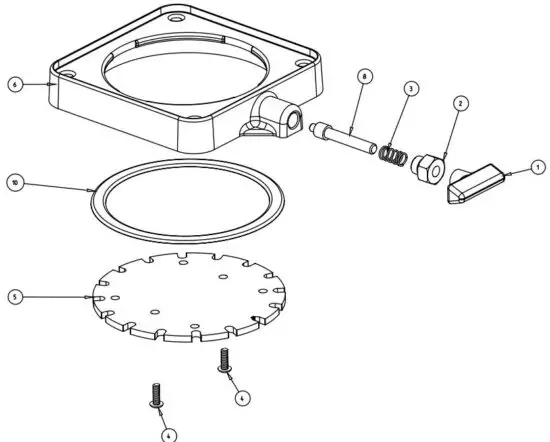 6
8
3
2
1
10
5
4
4