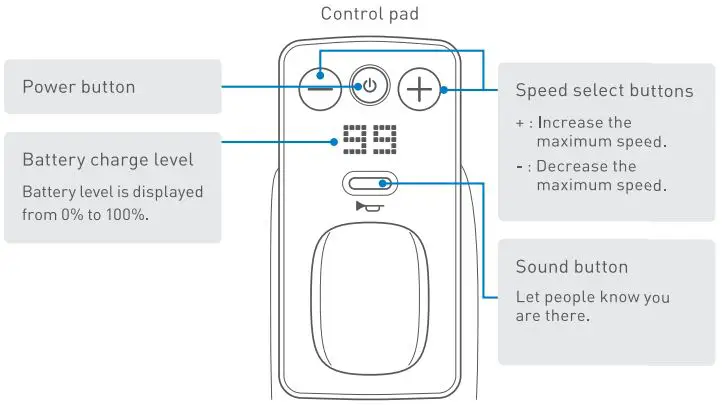 Control pad

Power button

Battery charge level

Battery level is displayed from 0% to 100%.

99

Speed select buttons

+ : Increase the maximum speed.

- : Decrease the maximum speed.

Sound button

Let people know you are there.