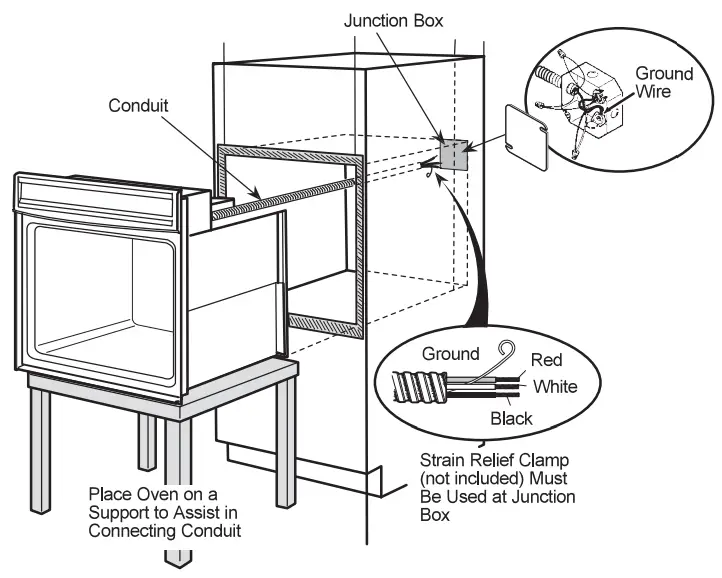 Junction Box

Ground Wire

Conduit

Ground

Red

White

Black

Strain Relief Clamp (not included) Must Be Used at Junction Box

Place Oven on a Support to Assist in Connecting Conduit