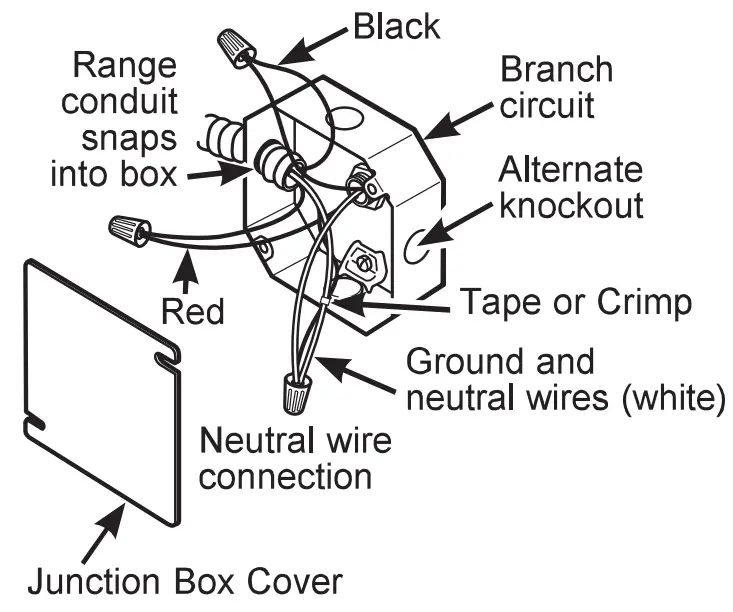 Black

Range conduit snaps into box

Branch circuit

Alternate knockout

Red

Tape or Crimp

Ground and neutral wires (white)

Neutral wire connection

Junction Box Cover