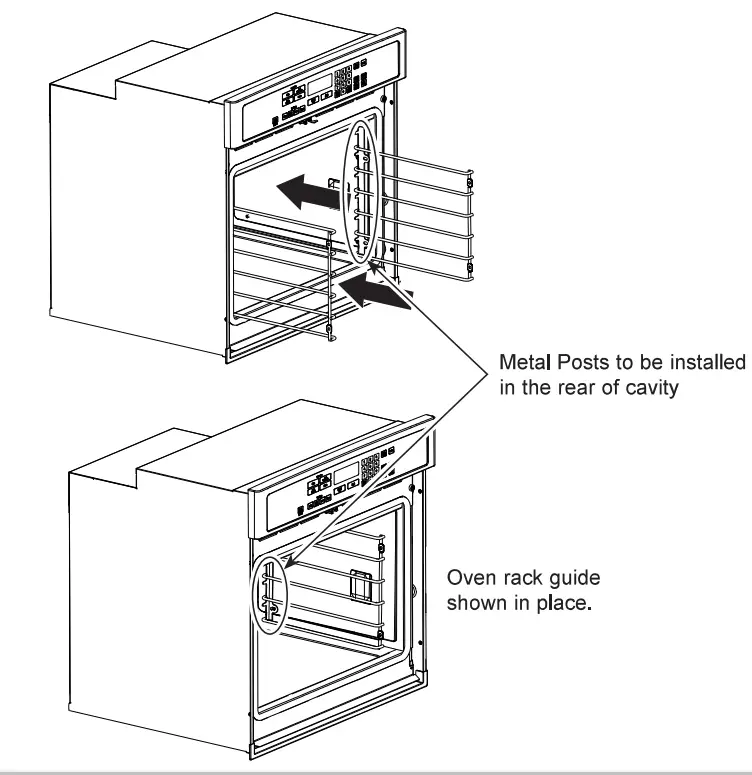 Metal Posts to be installed in the rear of cavity

Oven rack guide shown in place.