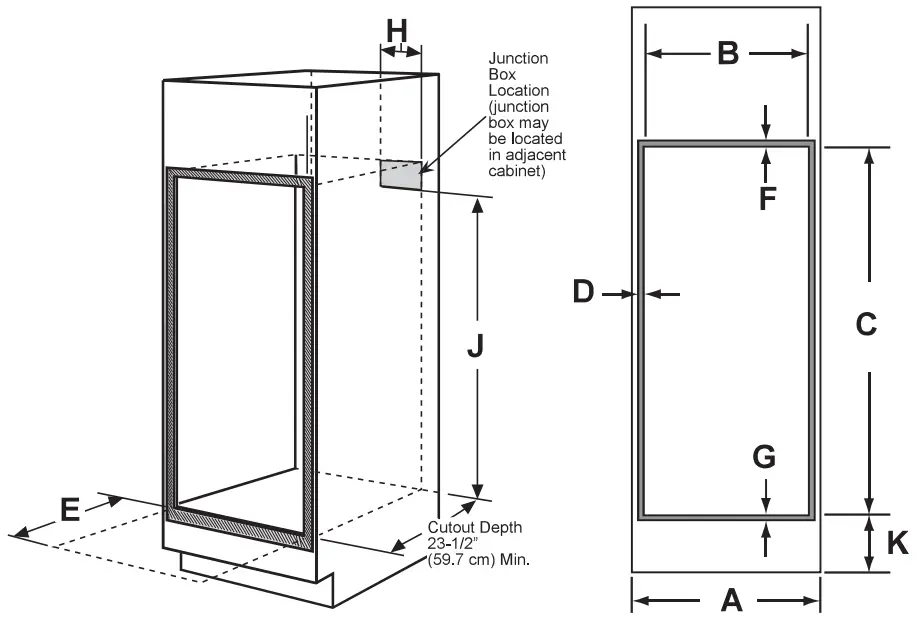 H

Junction Box Location (junction box may be located in adjacent cabinet)

J

E

Cutout Depth 23-1/2" (59.7 cm) Min.

B

F

D

C

G

K

A