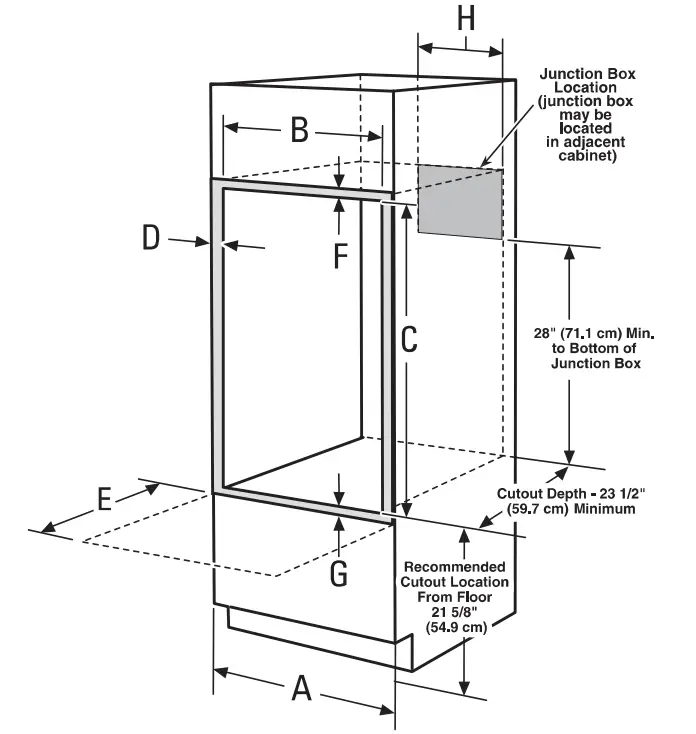 H

Junction Box Location (junction box may be located in adjacent cabinet)

B

D

F

C

28" (71.1 cm) Min. to Bottom of Junction Box

E

Cutout Depth - 23 1/2" (59.7 cm) Minimum

G

Recommended Cutout Location From Floor 21 5/8" (54.9 cm)

A