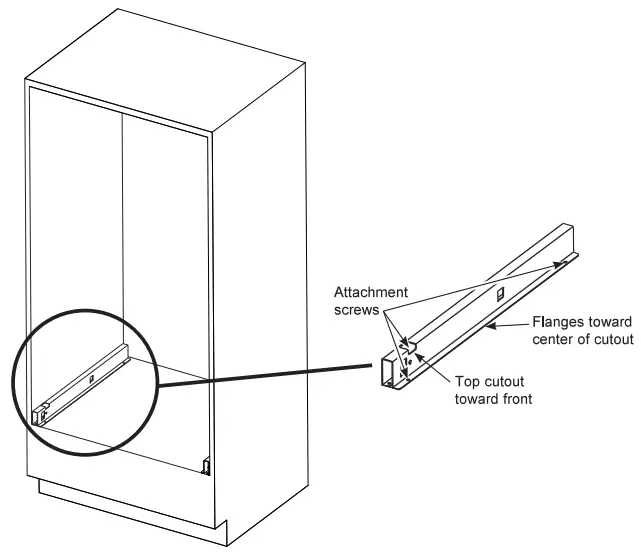 Attachment screws

Flanges toward center of cutout

Top cutout toward front