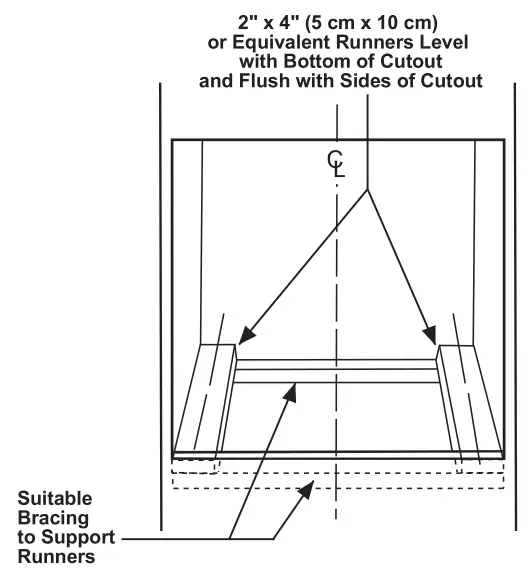 2" x 4" (5 cm x 10 cm) or Equivalent Runners Level with Bottom of Cutout and Flush with Sides of Cutout

CL

Suitable Bracing to Support Runners