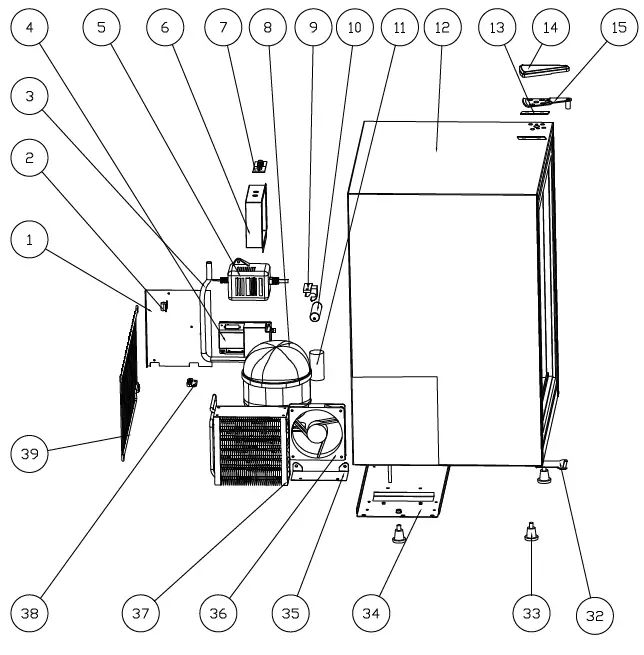 4
5
6
7
8
9
10
11
12
13
14
15
3
2
1
39
38
37
36
35
34
33
32