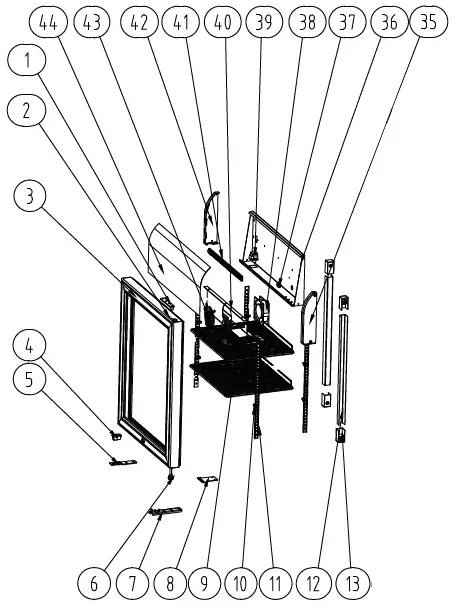 44
43
42
41
40
39
38
37
36
35
1
2
3
4
5
6
7
8
9
10
11
12
13