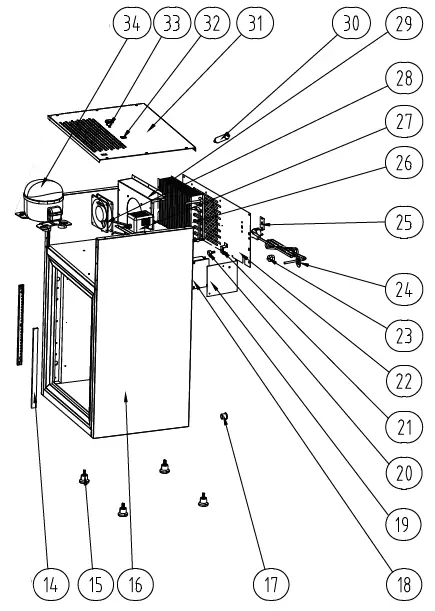 34
33
32
31
30
29
28
27
26
25
24
23
22
21
20
19
18
14
15
16
17