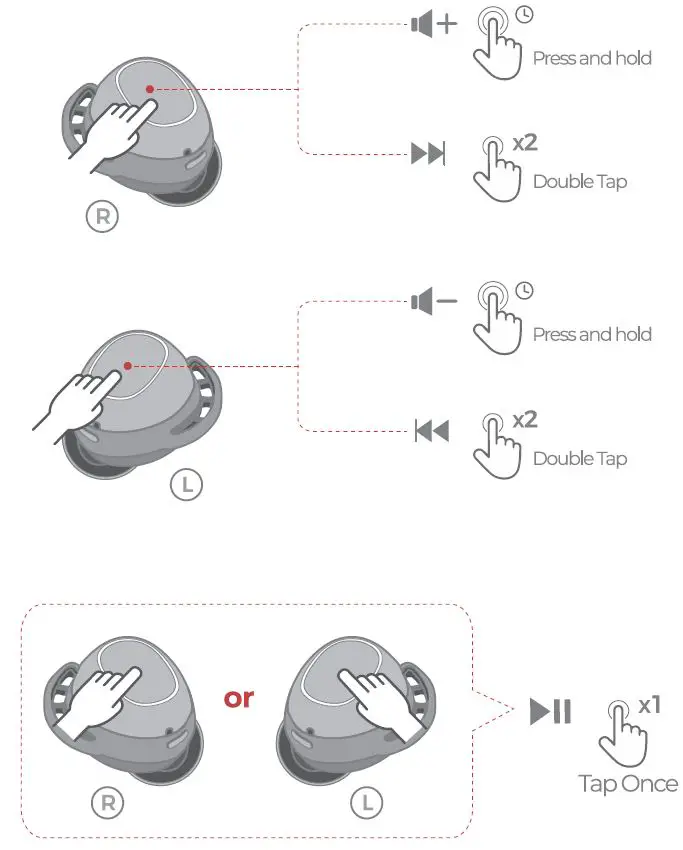 Press and hold

x2
Double Tap

R

Press and hold

x2
Double Tap

L

or

R

L

x1
Tap Once