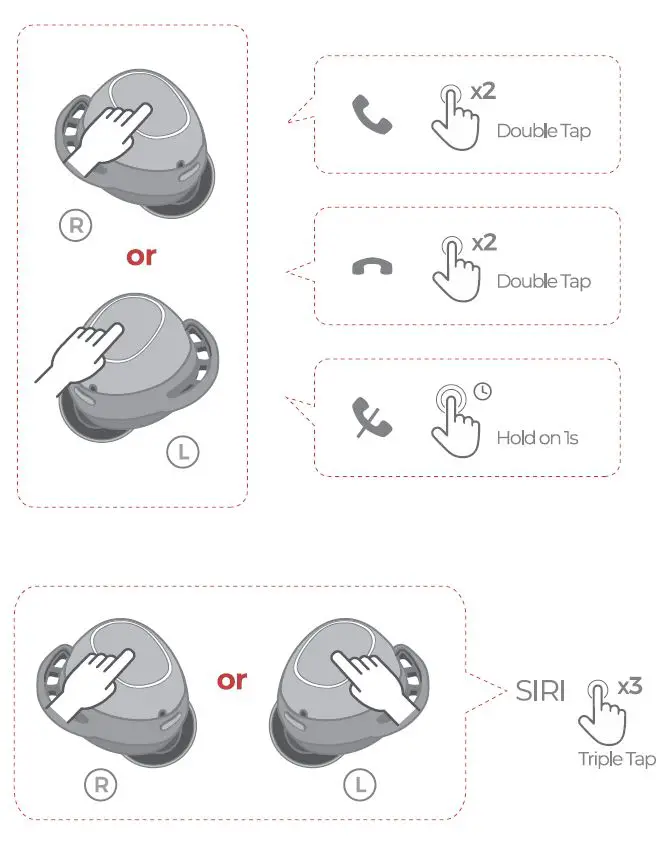 R

or

L

x2
Double Tap

x2
Double Tap

Hold on 1s

R

or

L

SIRI

x3
Triple Tap