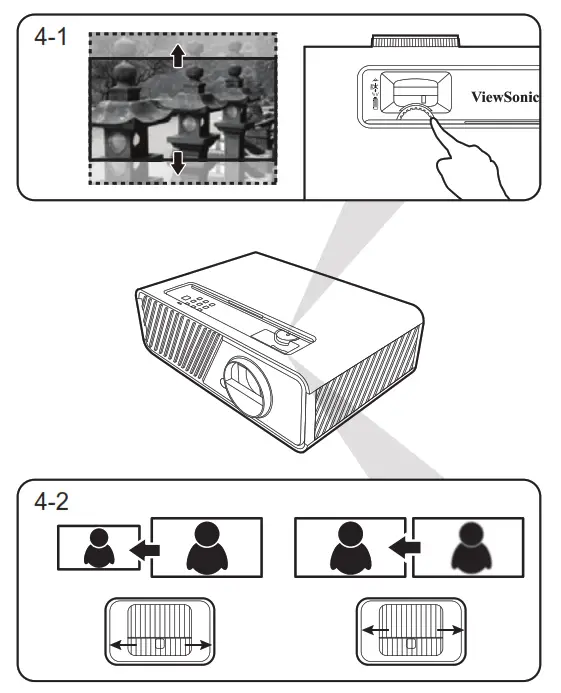 4-1

ViewSonic

4-2