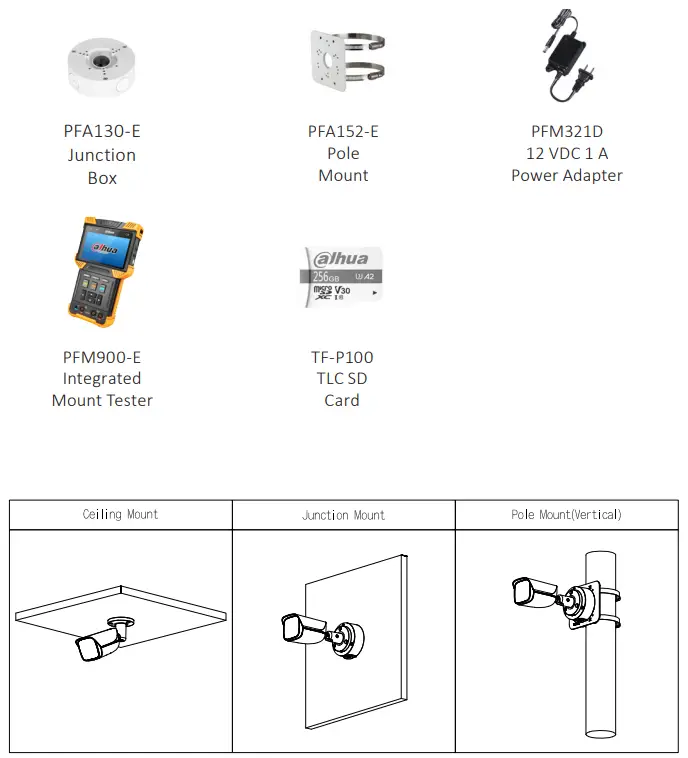 PFA130-E
Junction
Box

PFA152-E
Pole
Mount

PFM321D
12 VDC 1 A
Power Adapter

alhua

PFM900-E
Integrated
Mount Tester

alhua
256GB U3 A2
micro SD XC I V30

TF-P100
TLC SD
Card

| Ceiling Mount | Junction Mount | Pole Mount(Vertical) |
|---|---|---|
| | | |