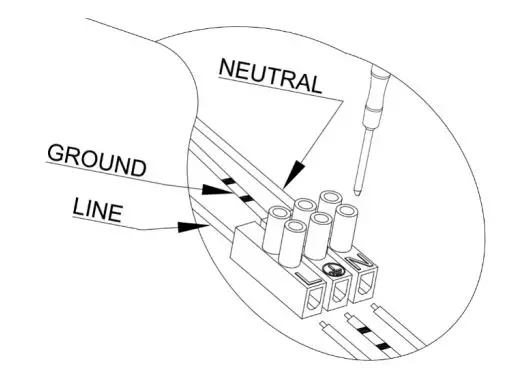 NEUTRAL
GROUND
LINE
L
N