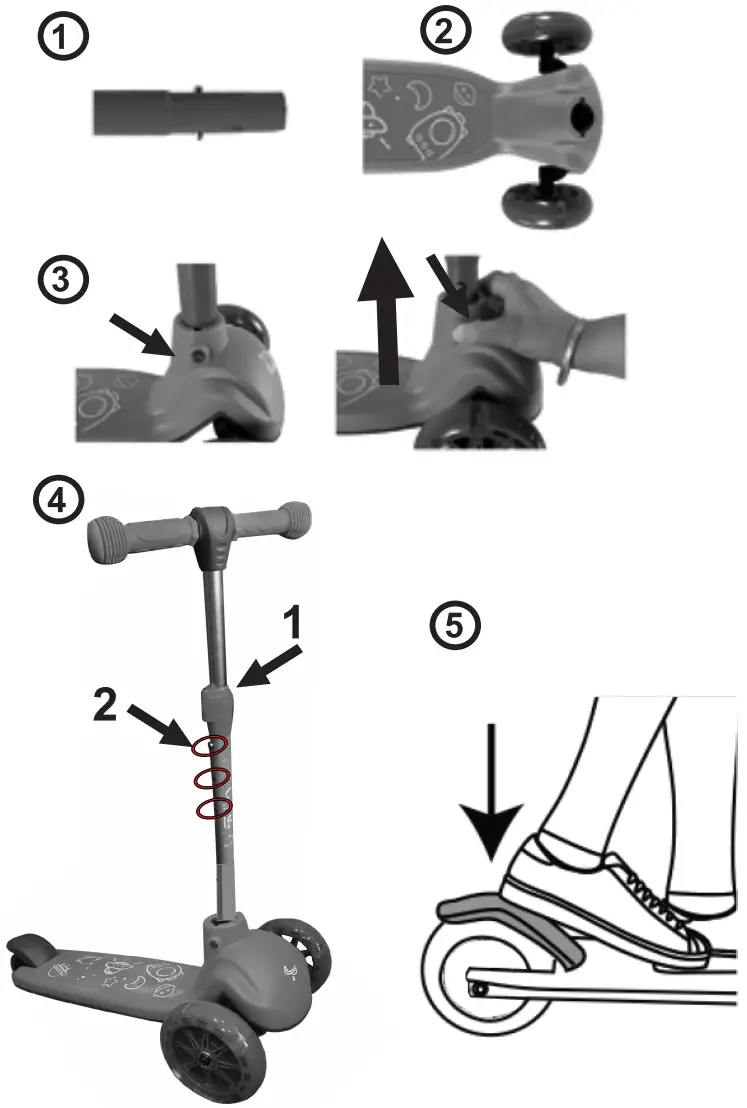 1

2

3

4

1

2

5