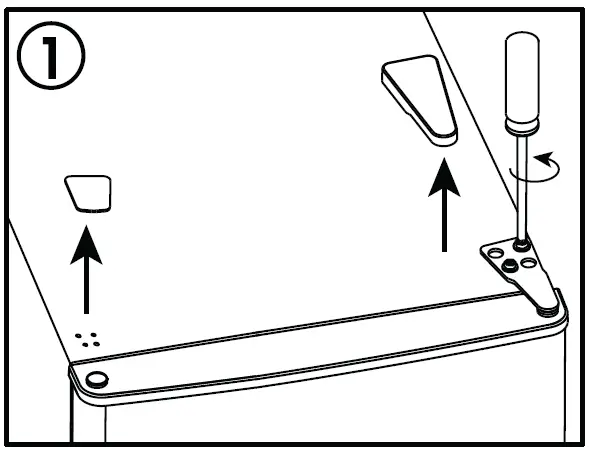 1