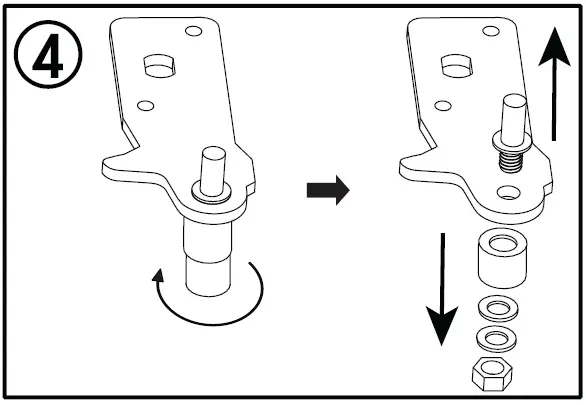 ④