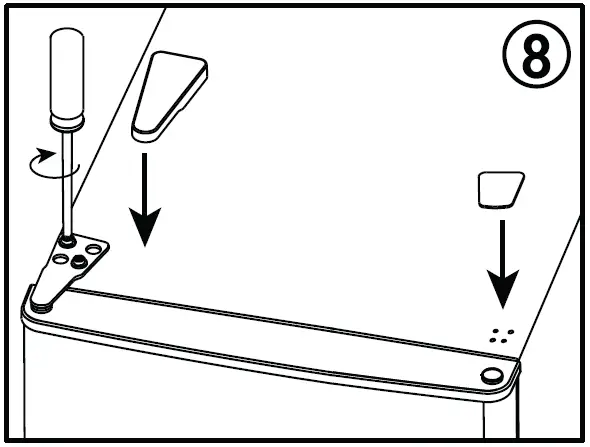 8