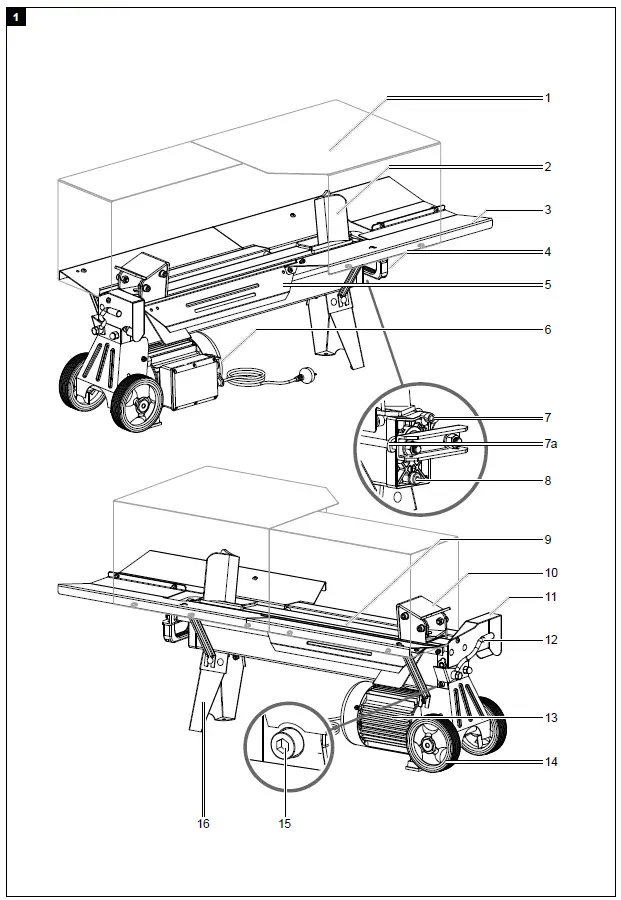 1

1
2
3
4
5
6
7
7a
8
9
10
11
12
13
14
16
15