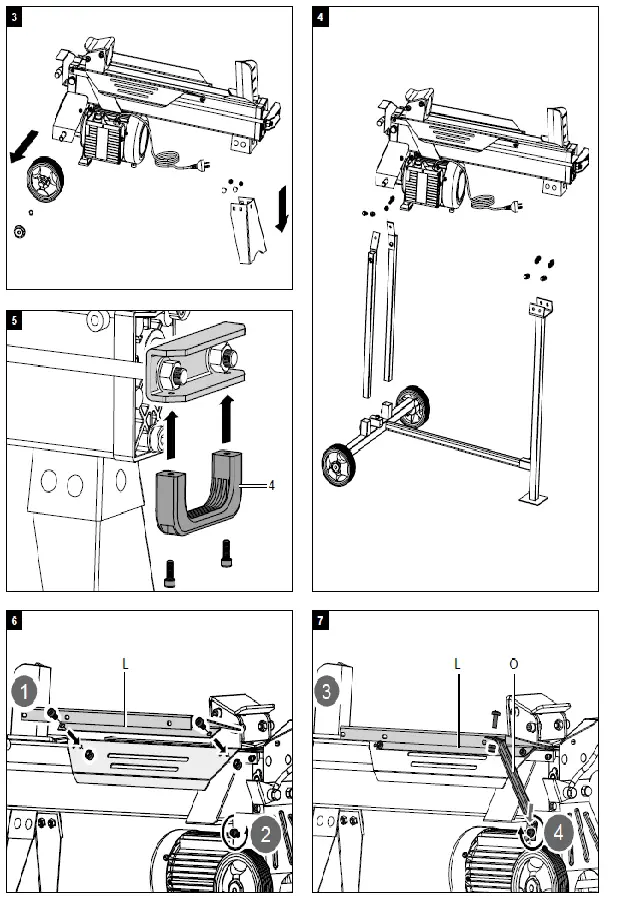 3

4

5

4

6

L

1

2

7

L

O

3

4