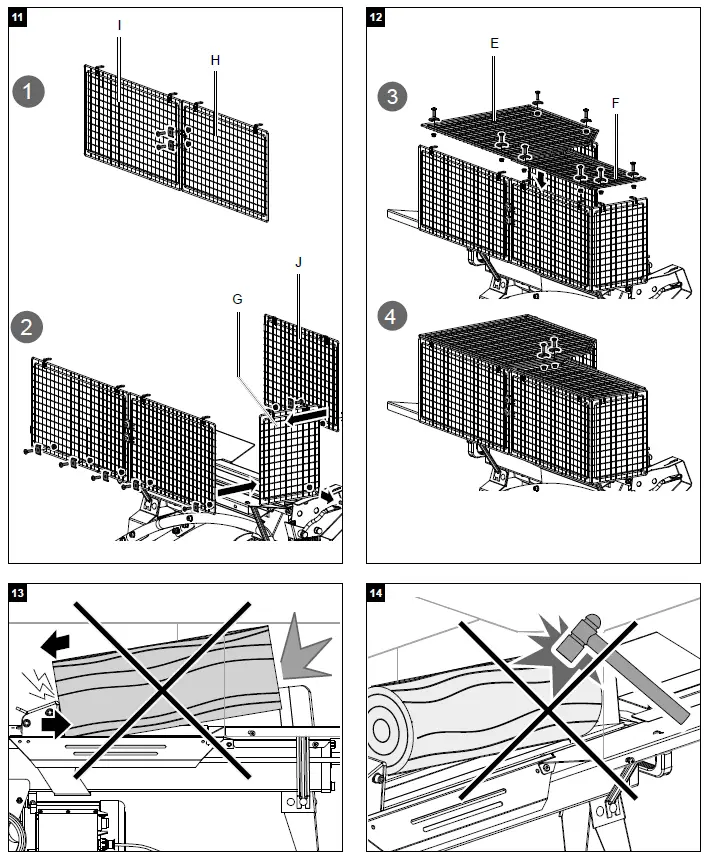 11

1

I

H

2

G

J

12

3

E

F

4

13

14