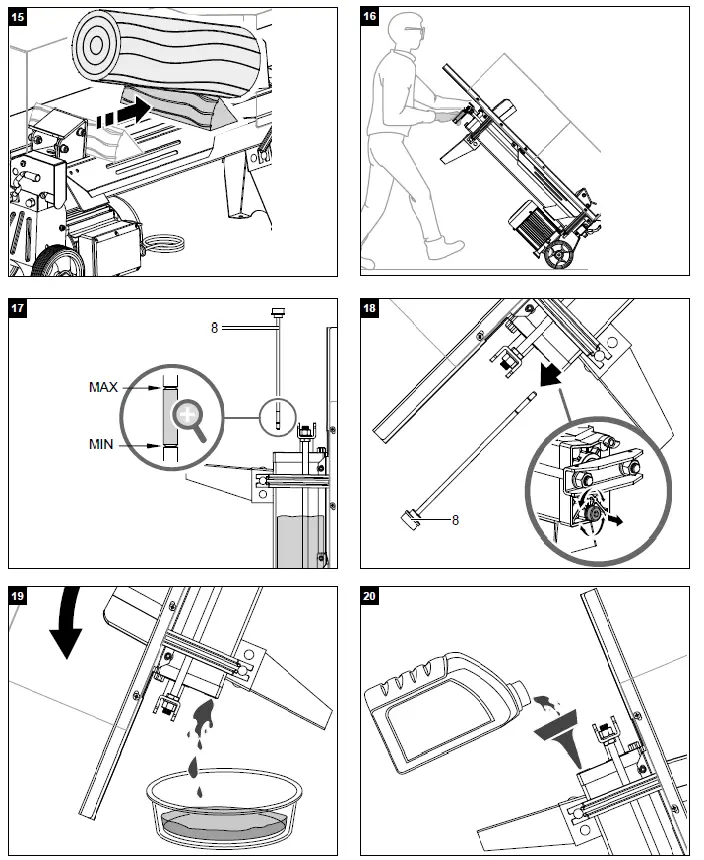 15

16

17

8

MAX

MIN

18

8

19

20