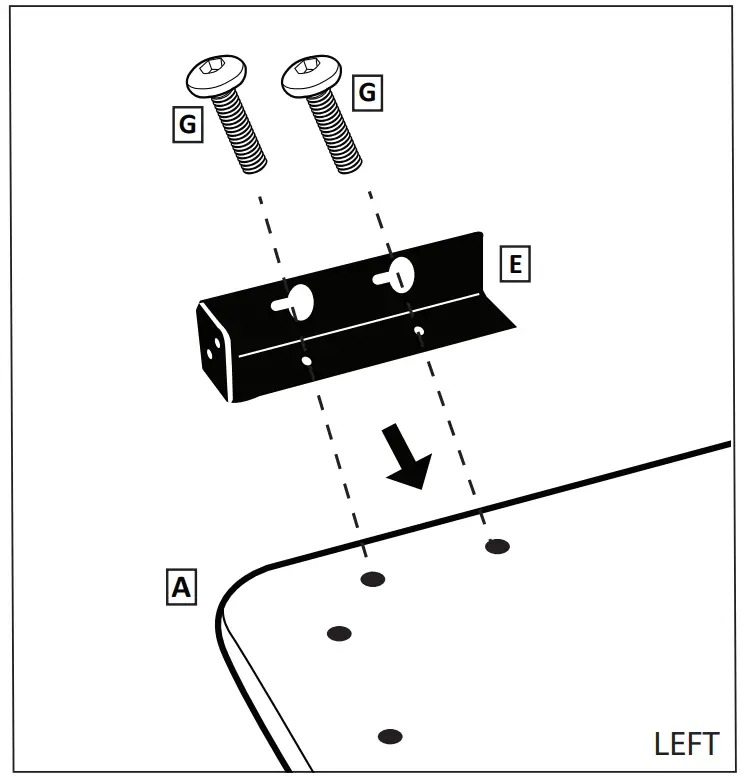 G
G
E
A
LEFT