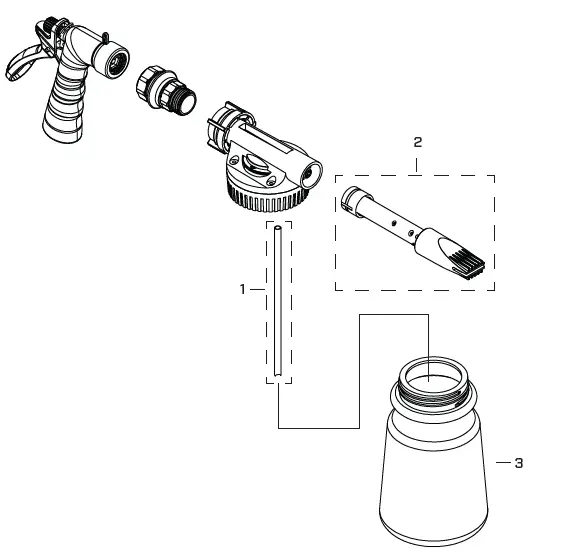 2

1

3