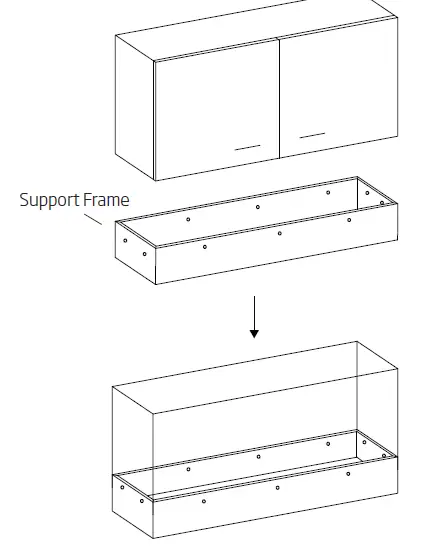 Support Frame