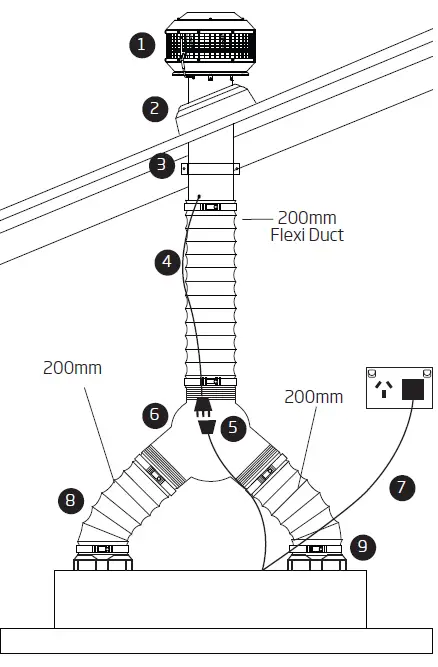 1
2
3
200mm
Flexi Duct
4
200mm
200mm
6
5
7
8
9