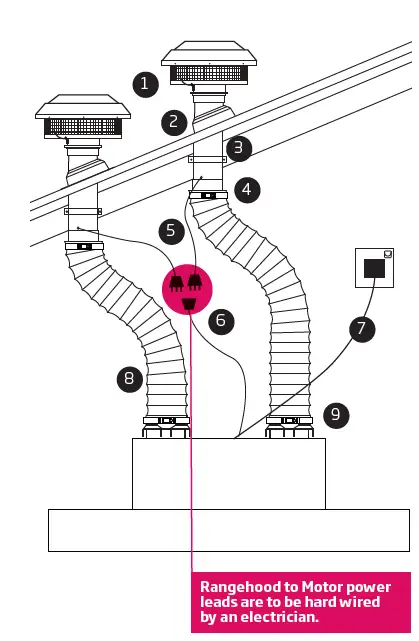 1
2
3
4
5
6
7
8
9

Rangehood to Motor power leads are to be hard wired by an electrician.