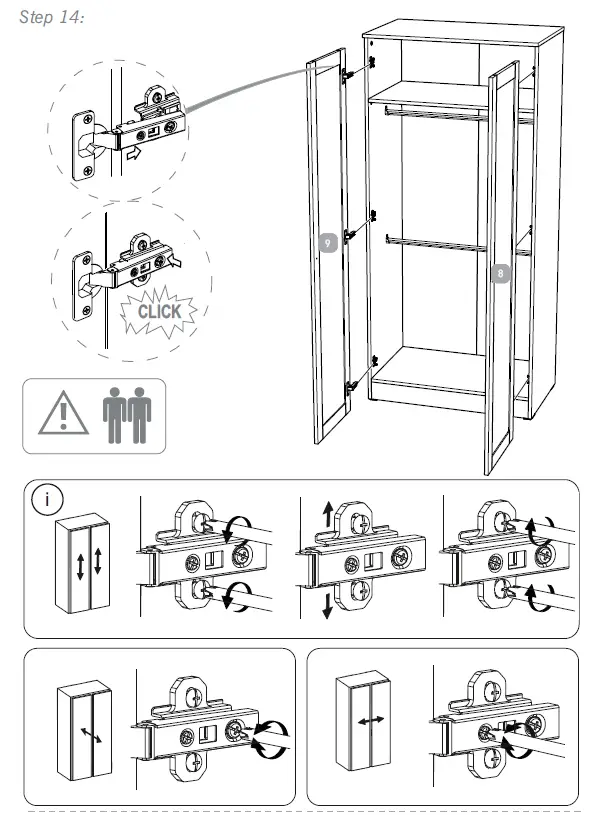 Step 14:

CLICK

9

8

i