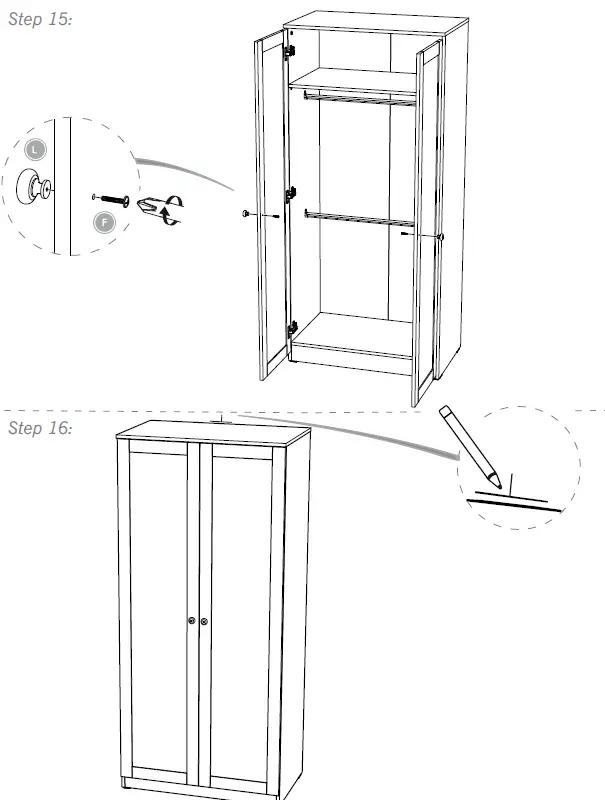 Step 15:

L

F

Step 16: