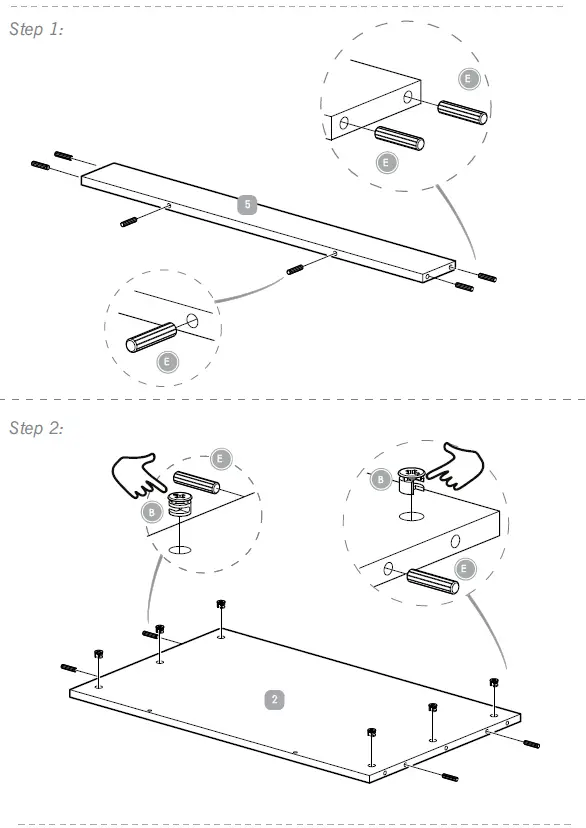 Step 1:

E

E

5

E

Step 2:

E

B

B

E

2