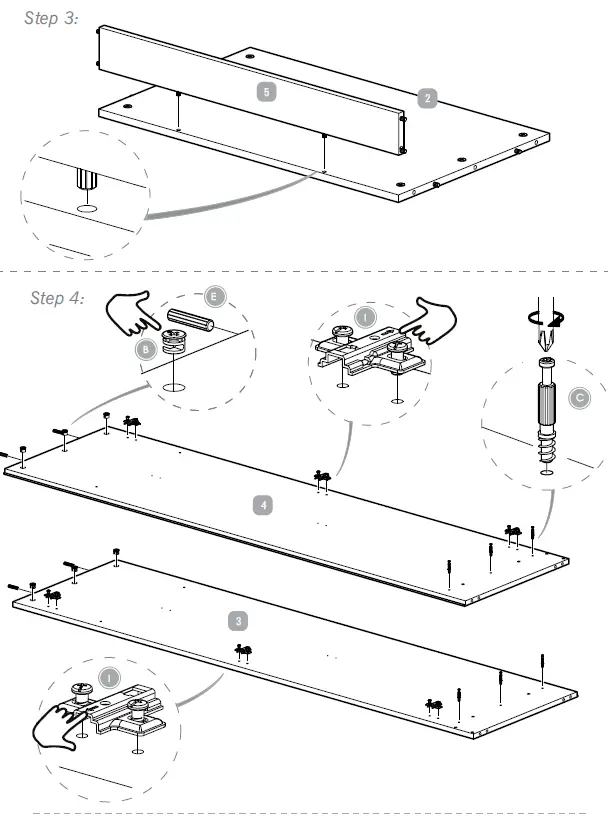 Step 3:

5

2

Step 4:

E

B

I

C

4

3

I