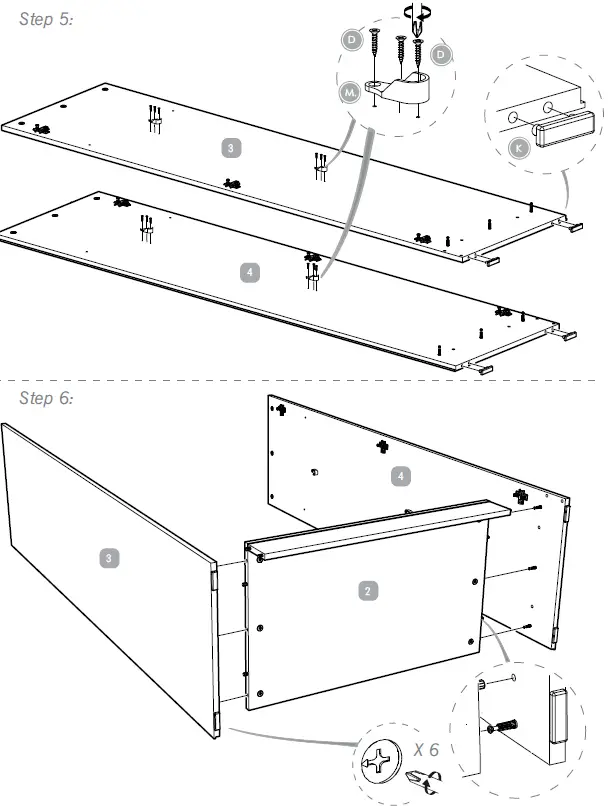 Step 5:

D

D

M

K

3

4

Step 6:

4

3

2

X 6