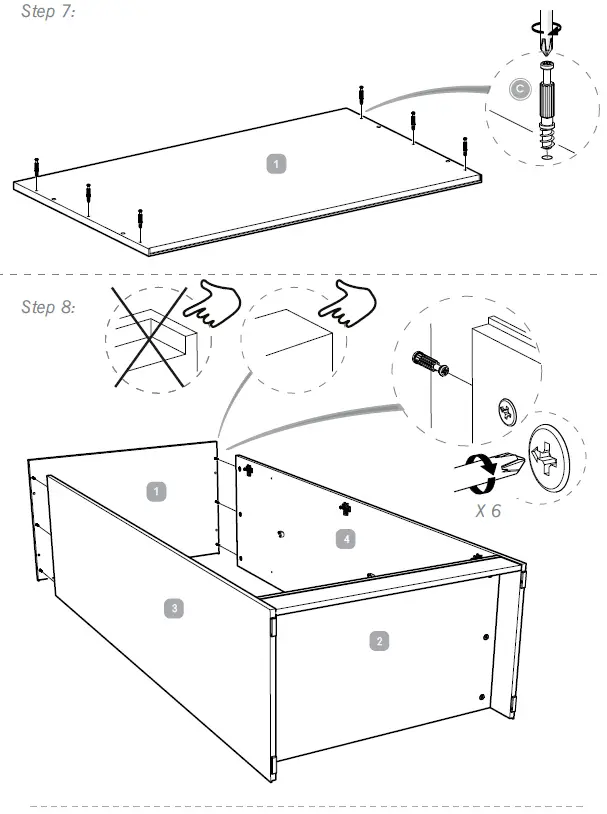 Step 7:

C

1

Step 8:

X 6

1

4

3

2